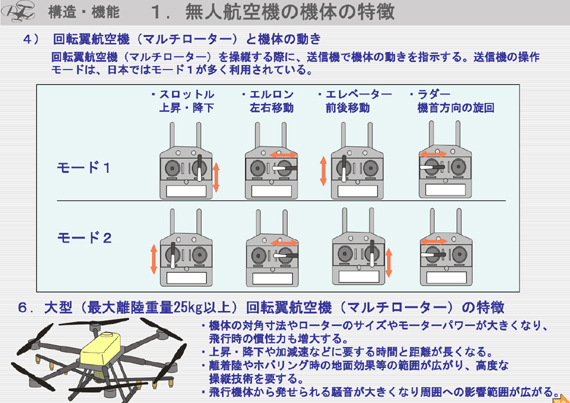 構造・機能　１．無人航空機の機体の特徴

４）　回転翼航空機（マルチローター）と機体の動き

回転翼航空機（マルチローター）を操縦する際に、送信機で機体の動きを指示する。送信機の操作モードは、日本ではモード１が多く利用されている。

・スロットル
上昇・降下

・エルロン
左右移動

・エレベーター
前後移動

・ラダー
機首方向の旋回

モード１

モード２

６．大型（最大離陸重量25kg以上）回転翼航空機（マルチローター）の特徴

・機体の対角寸法やローターのサイズやモーターパワーが大きくなり、飛行時の慣性力も増大する。
・上昇・降下や加減速などに要する時間と距離が長くなる。
・離着陸やホバリング時の地面効果等の範囲が広がり、高度な操縦技術を要する。
・飛行機体から発せられる騒音が大きくなり周囲への影響範囲が広がる。